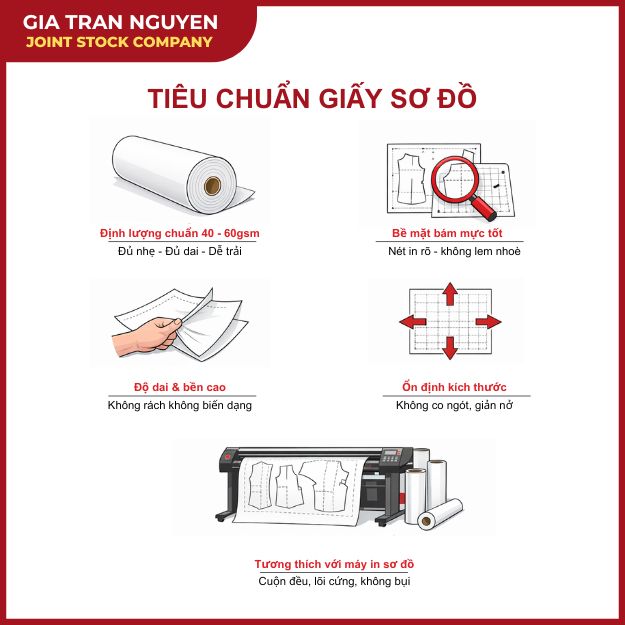 GIA TRAN NGUYEN
JOINT STOCK COMPANY

TIÊU CHUẨN GIẤY SƠ ĐỒ

Định lượng chuẩn 40 - 60gsm
Đủ nhẹ - Đủ dai - Dễ trải

Bề mặt bám mực tốt
Nét in rõ - không lem nhoè

Độ dai & bền cao
Không rách không biến dạng

Ổn định kích thước
Không co ngót, giản nở

Tương thích với máy in sơ đồ
Cuộn đều, lõi cứng, không bụi